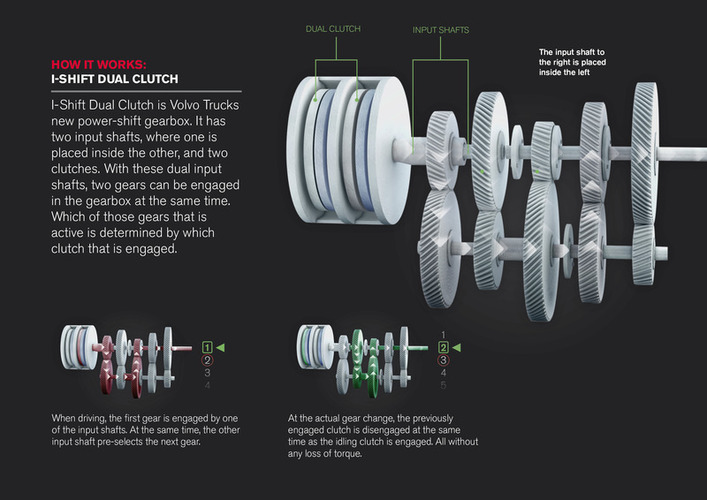 HOW IT WORKS:
I-SHIFT DUAL CLUTCH

I-Shift Dual Clutch is Volvo Trucks new power-shift gearbox. It has two input shafts, where one is placed inside the other, and two clutches. With these dual input shafts, two gears can be engaged in the gearbox at the same time. Which of those gears that is active is determined by which clutch that is engaged.

DUAL CLUTCH

INPUT SHAFTS

The input shaft to the right is placed inside the left

1
2
3
4

When driving, the first gear is engaged by one of the input shafts. At the same time, the other input shaft pre-selects the next gear.

1
2
3
4
5

At the actual gear change, the previously engaged clutch is disengaged at the same time as the idling clutch is engaged. All without any loss of torque.