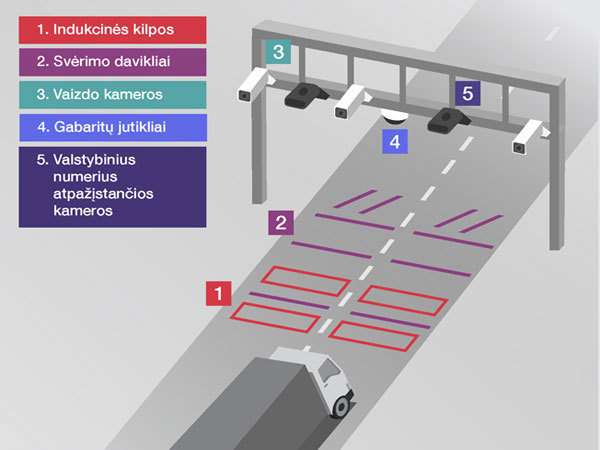 1. Indukcinės kilpos

2. Svėrimo davikliai

3. Vaizdo kameros

4. Gabaritų jutikliai

5. Valstybinius numerius atpažįstančios kameros

3

5

4

2

1